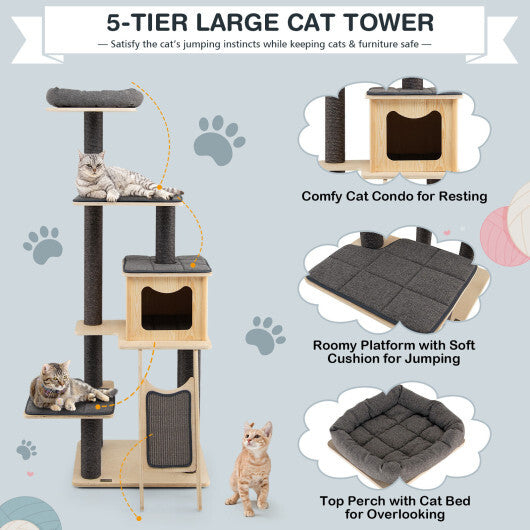 5-TIER LARGE CAT TOWER

— Satisfy the cat's jumping instincts while keeping cats & furniture safe —

Comfy Cat Condo for Resting

Roomy Platform with Soft Cushion for Jumping

Top Perch with Cat Bed for Overlooking